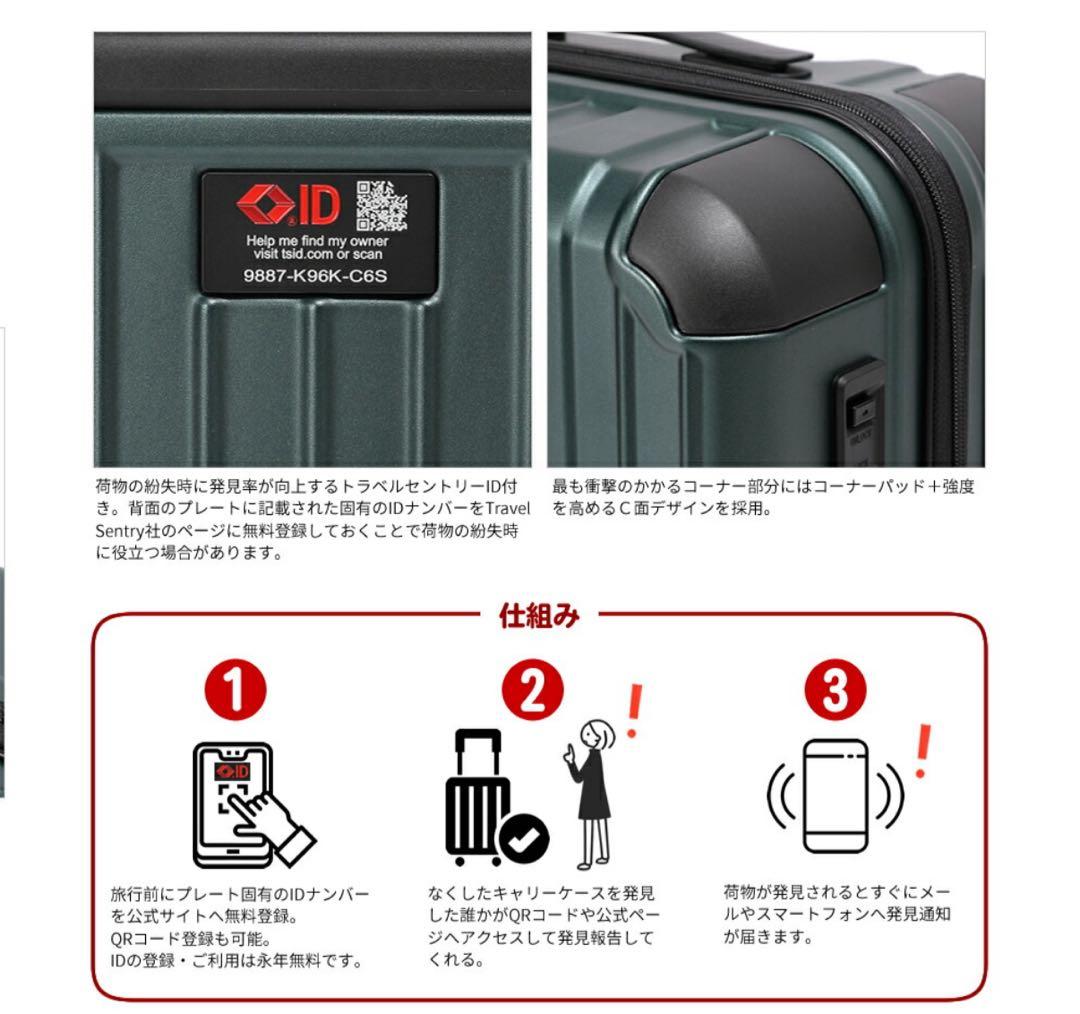 ID
Help me find my owner
visit tsid.com or scan
9887-K96K-C6S

荷物の紛失時に発見率が向上するトラベルセントリーID付き。背面のプレートに記載された固有のIDナンバーをTravel Sentry社のページに無料登録しておくことで荷物の紛失時に役立つ場合があります。

最も衝撃のかかるコーナー部分にはコーナーパッド＋強度を高めるC面デザインを採用。

仕組み

1

ID

旅行前にプレート固有のIDナンバーを公式サイトへ無料登録。
QRコード登録も可能。
IDの登録・ご利用は永年無料です。

2

なくしたキャリーケースを発見した誰かがQRコードや公式ページへアクセスして発見報告してくれる。

3

荷物が発見されるとすぐにメールやスマートフォンへ発見通知が届きます。