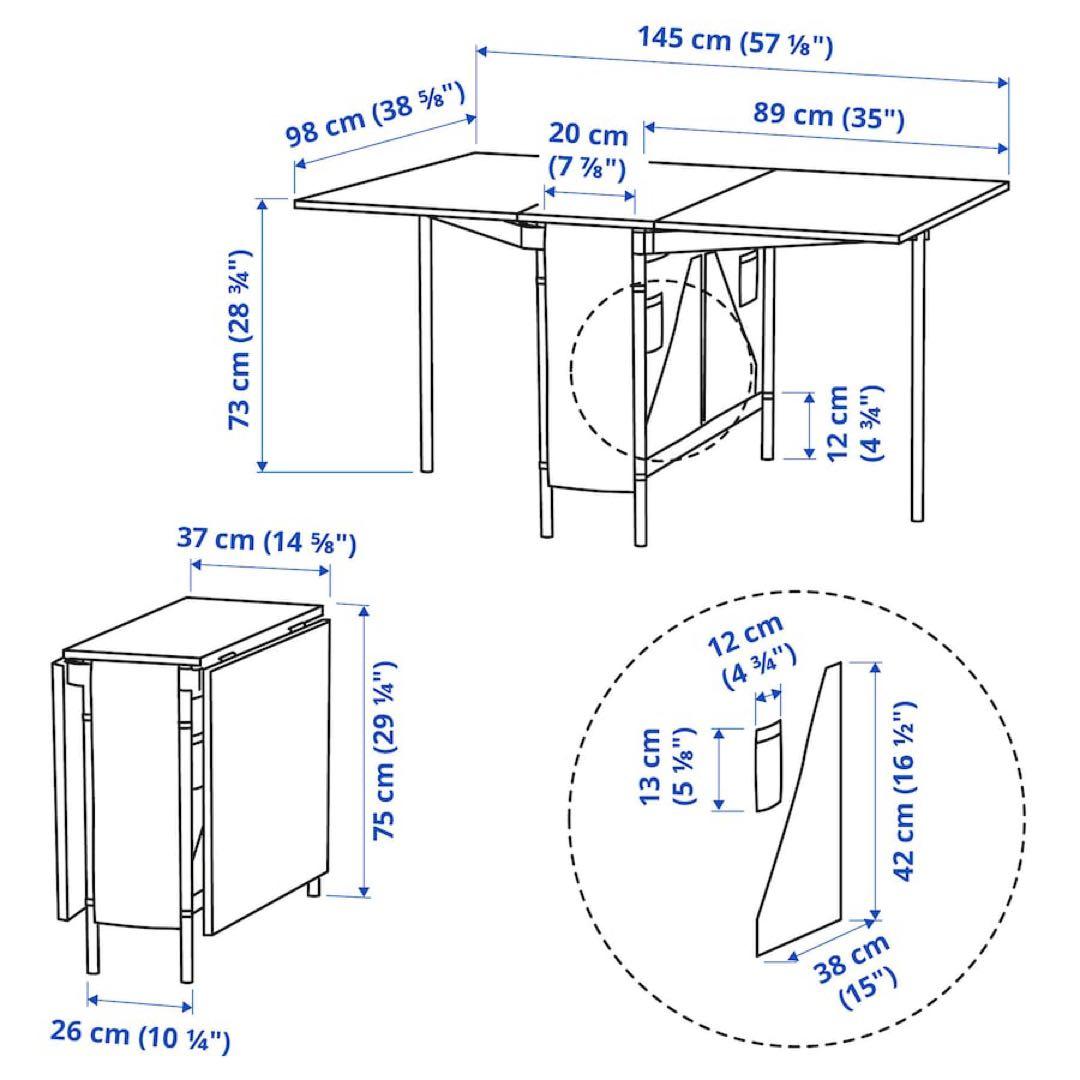 145 cm (57 ⅛")

98 cm (38 ⅝")

20 cm (7 ⅞")

89 cm (35")

73 cm (28 ¾")

12 cm (4 ¾")

37 cm (14 ⅝")

75 cm (29 ¼")

26 cm (10 ¼")

12 cm (4 ¾")

13 cm (5 ⅛")

42 cm (16 ½")

38 cm (15")