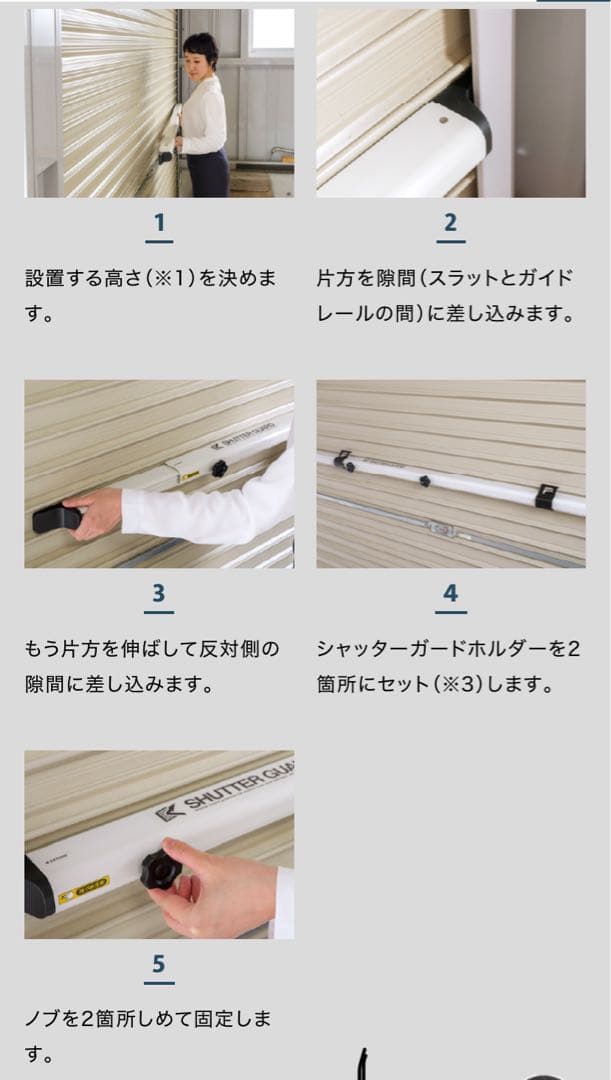 1

設置する高さ(※1)を決めます。

2

片方を隙間(スラットとガイドレールの間)に差し込みます。

SHUTTER GUARD

3

もう片方を伸ばして反対側の隙間に差し込みます。

4

シャッターガードホルダーを2箇所にセット(※3)します。

SHUTTER GUARD

5

ノブを2箇所しめて固定します。