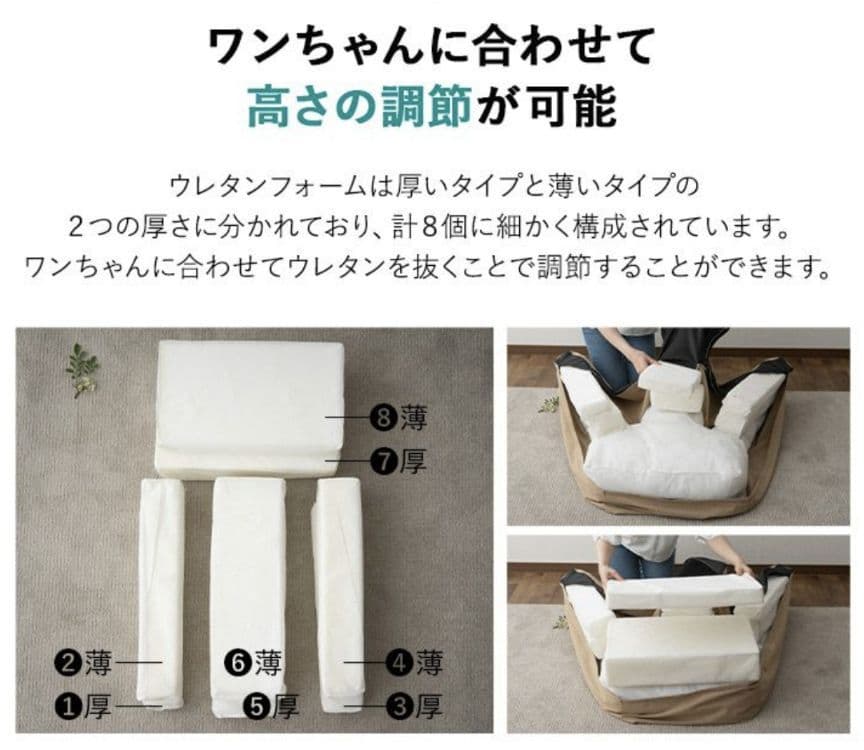 ワンちゃんに合わせて
高さの調節が可能

ウレタンフォームは厚いタイプと薄いタイプの
２つの厚さに分かれており、計８個に細かく構成されています。
ワンちゃんに合わせてウレタンを抜くことで調節することができます。

❽薄
❼厚
❷薄
❶厚
❻薄
❺厚
❹薄
❸厚