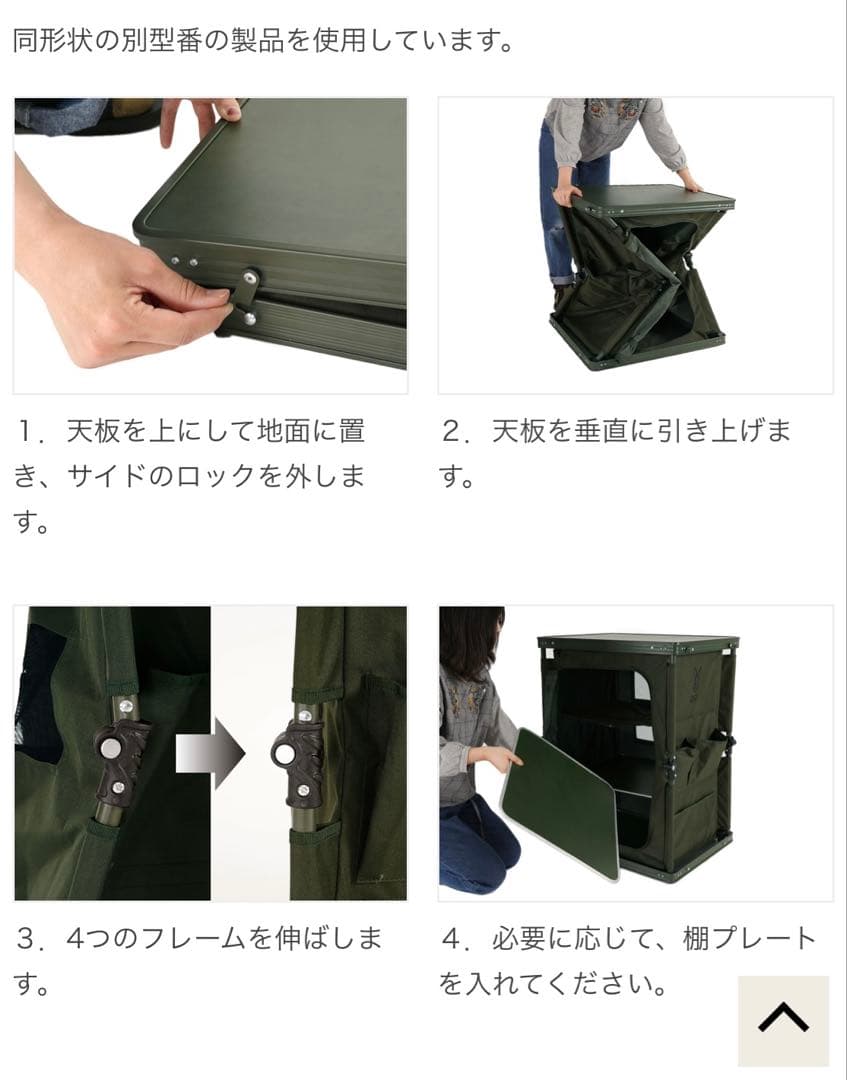 同形状の別型番の製品を使用しています。

1．天板を上にして地面に置き、サイドのロックを外します。

2．天板を垂直に引き上げます。

3．4つのフレームを伸ばします。

4．必要に応じて、棚プレートを入れてください。