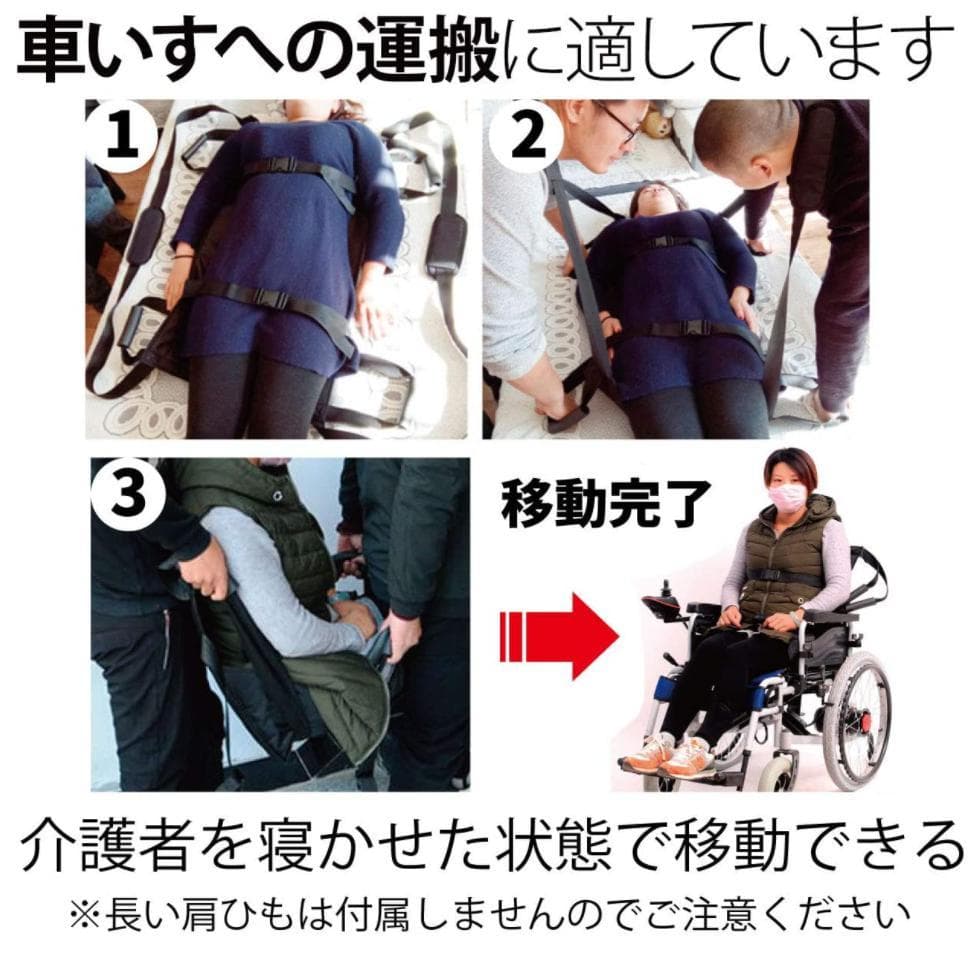 車いすへの運搬に適しています

1

2

3

移動完了

介護者を寝かせた状態で移動できる

※長い肩ひもは付属しませんのでご注意ください