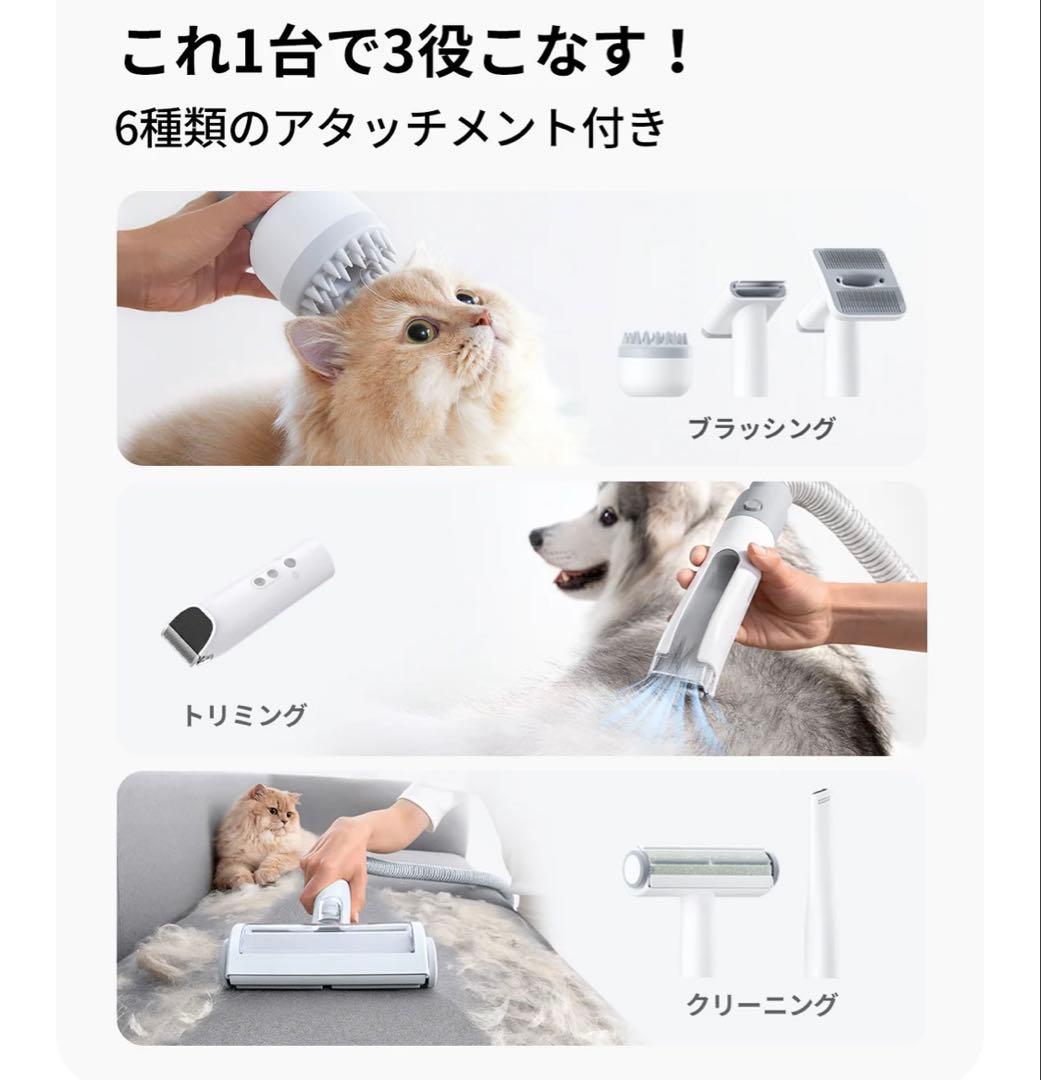 これ1台で3役こなす！
6種類のアタッチメント付き

ブラッシング

トリミング

クリーニング