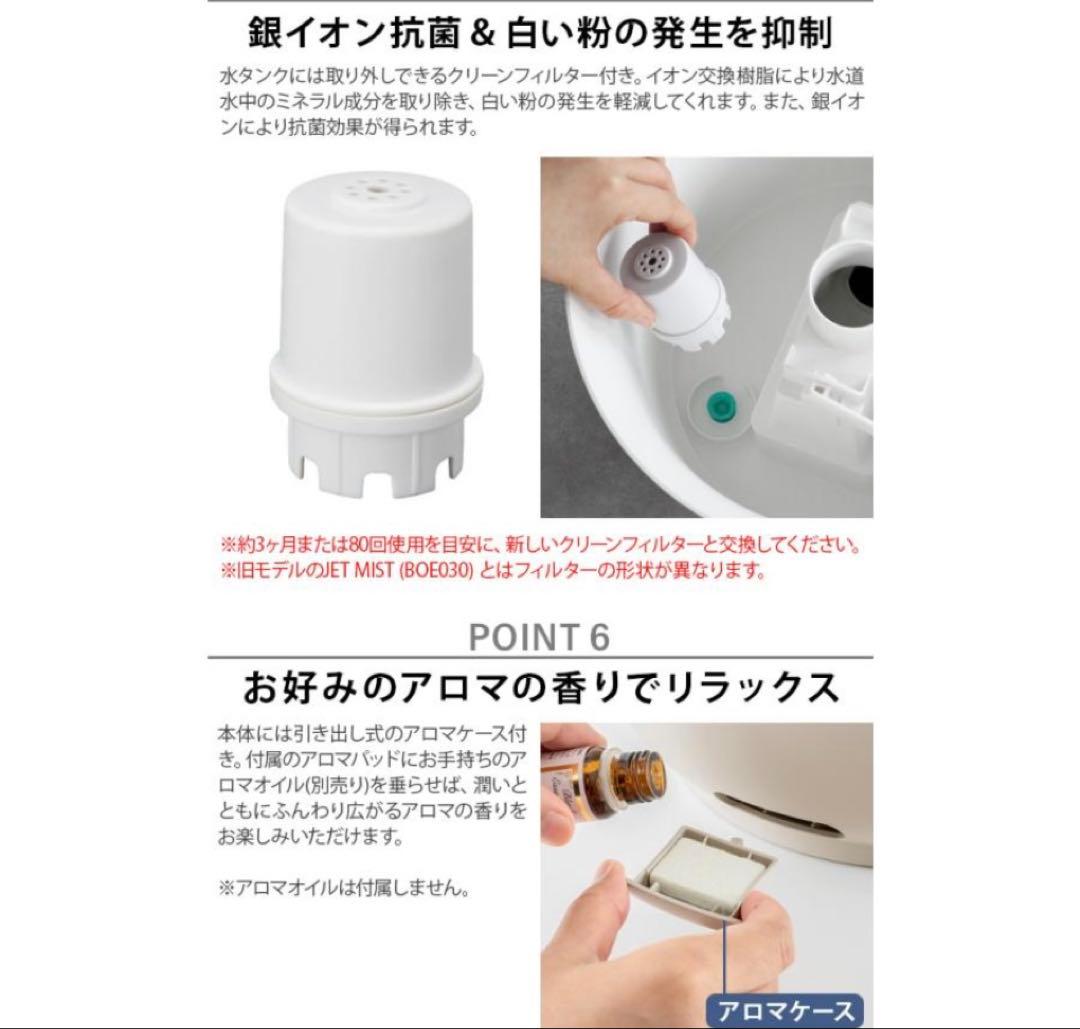 銀イオン抗菌 & 白い粉の発生を抑制

水タンクには取り外しできるクリーンフィルター付き。イオン交換樹脂により水道水中のミネラル成分を取り除き、白い粉の発生を軽減してくれます。また、銀イオンにより抗菌効果が得られます。

※約3ヶ月または80回使用を目安に、新しいクリーンフィルターと交換してください。
※旧モデルのJET MIST (BOE030) とはフィルターの形状が異なります。

POINT 6

お好みのアロマの香りでリラックス

本体には引き出し式のアロマケース付き。付属のアロマパッドにお手持ちのアロマオイル(別売り)を垂らせば、潤いとともにふんわり広がるアロマの香りをお楽しみいただけます。

※アロマオイルは付属しません。

アロマケース