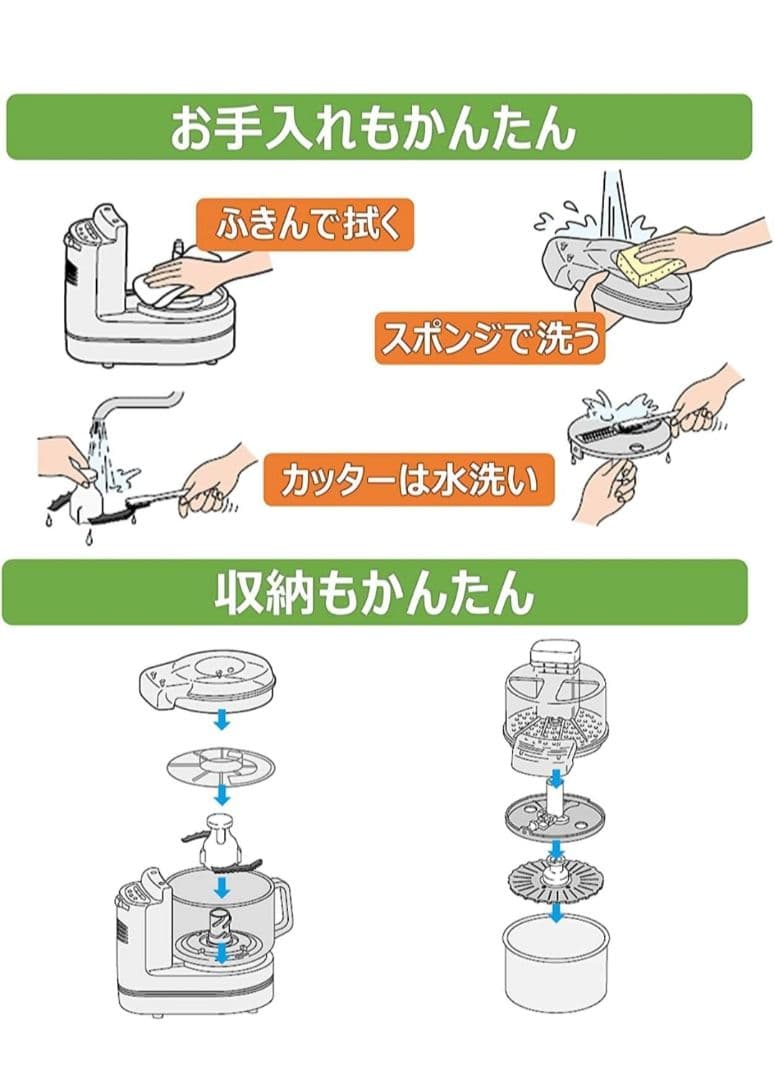 お手入れもかんたん

ふきんで拭く

スポンジで洗う

カッターは水洗い

収納もかんたん