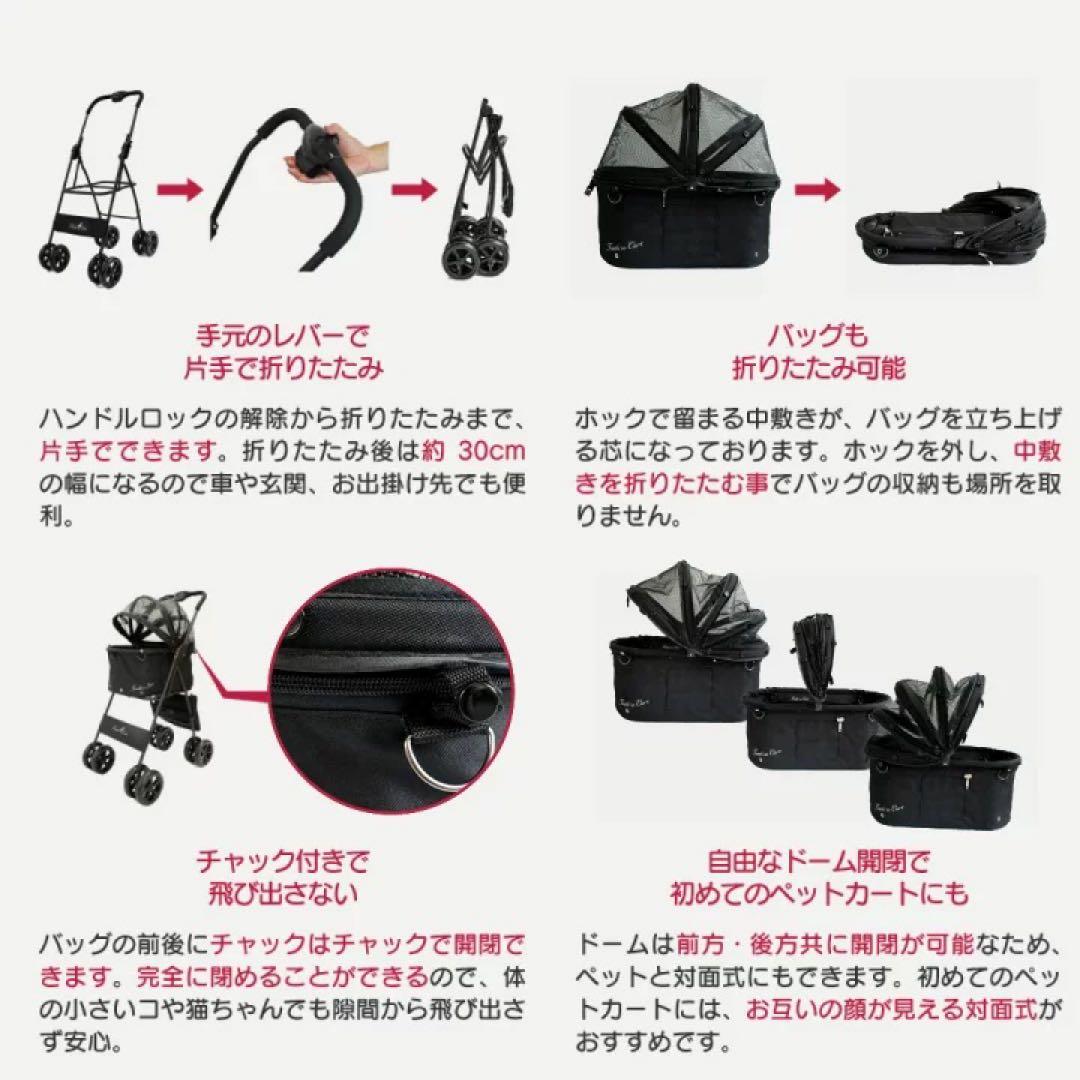 手元のレバーで
片手で折りたたみ

ハンドルロックの解除から折りたたみまで、片手でできます。折りたたみ後は約 30cm の幅になるので車や玄関、お出掛け先でも便利。

バッグも
折りたたみ可能

ホックで留まる中敷きが、バッグを立ち上げる芯になっております。ホックを外し、中敷きを折りたたむ事でバッグの収納も場所を取りません。

チャック付きで
飛び出さない

バッグの前後にチャックはチャックで開閉できます。完全に閉めることができるので、体の小さいコや猫ちゃんでも隙間から飛び出さず安心。

自由なドーム開閉で
初めてのペットカートにも

ドームは前方・後方共に開閉が可能なため、ペットと対面式にもできます。初めてのペットカートには、お互いの顔が見える対面式がおすすめです。