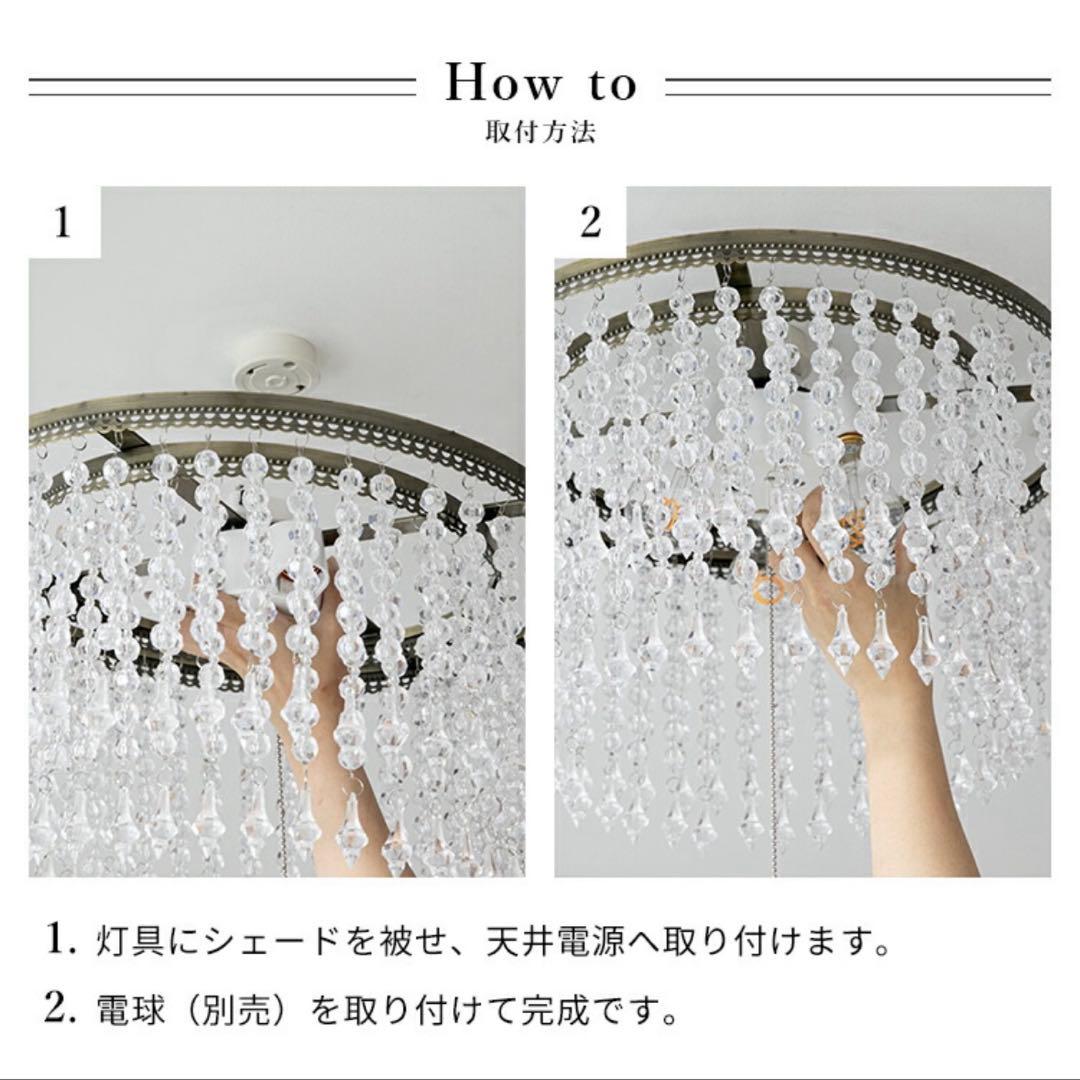 How to
取付方法

1

2

1. 灯具にシェードを被せ、天井電源へ取り付けます。

2. 電球（別売）を取り付けて完成です。