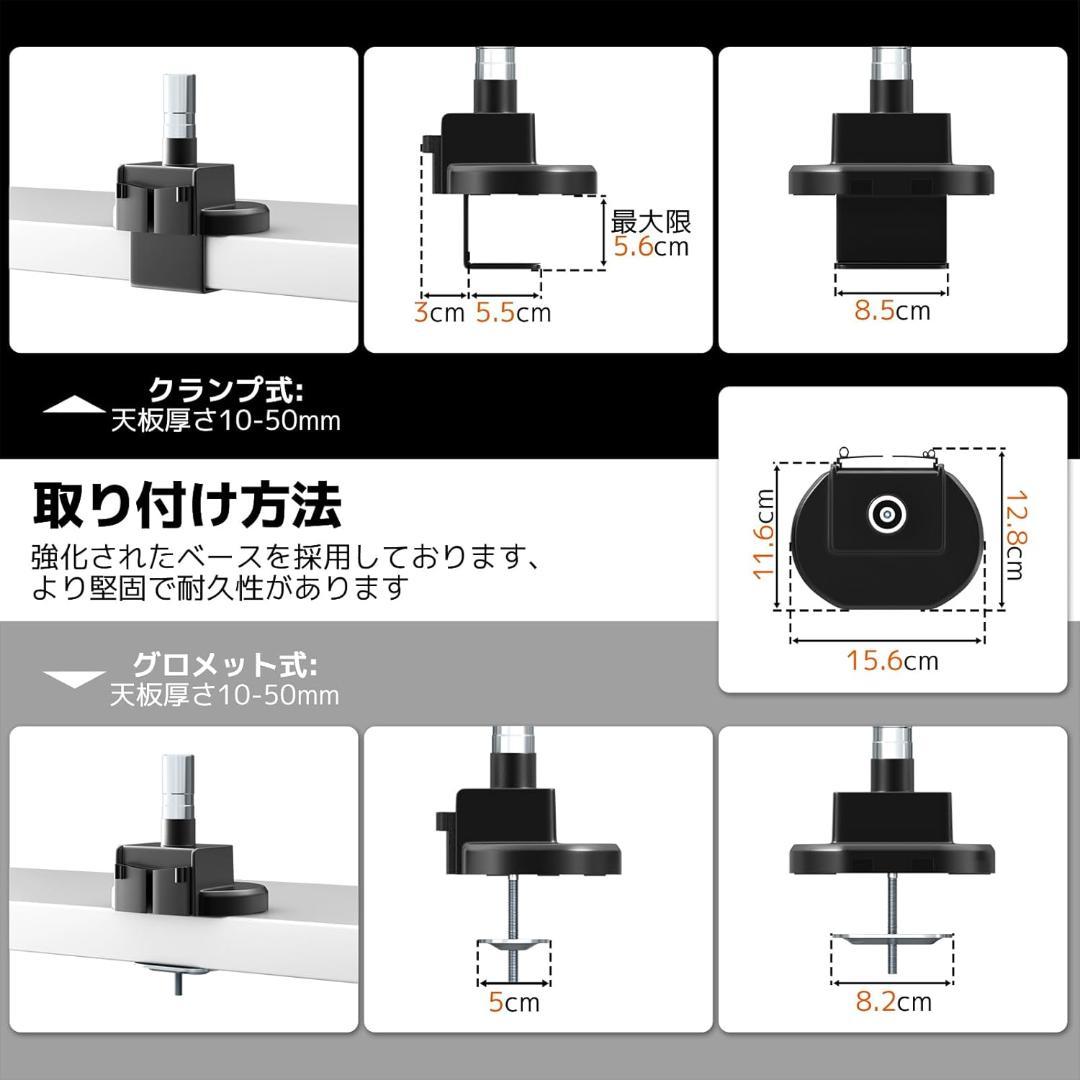 最大限
5.6cm

3cm 5.5cm

8.5cm

クランプ式:
天板厚さ10-50mm

取り付け方法

強化されたベースを採用しております、より堅固で耐久性があります

11.6cm

12.8cm

15.6cm

グロメット式:
天板厚さ10-50mm

5cm

8.2cm