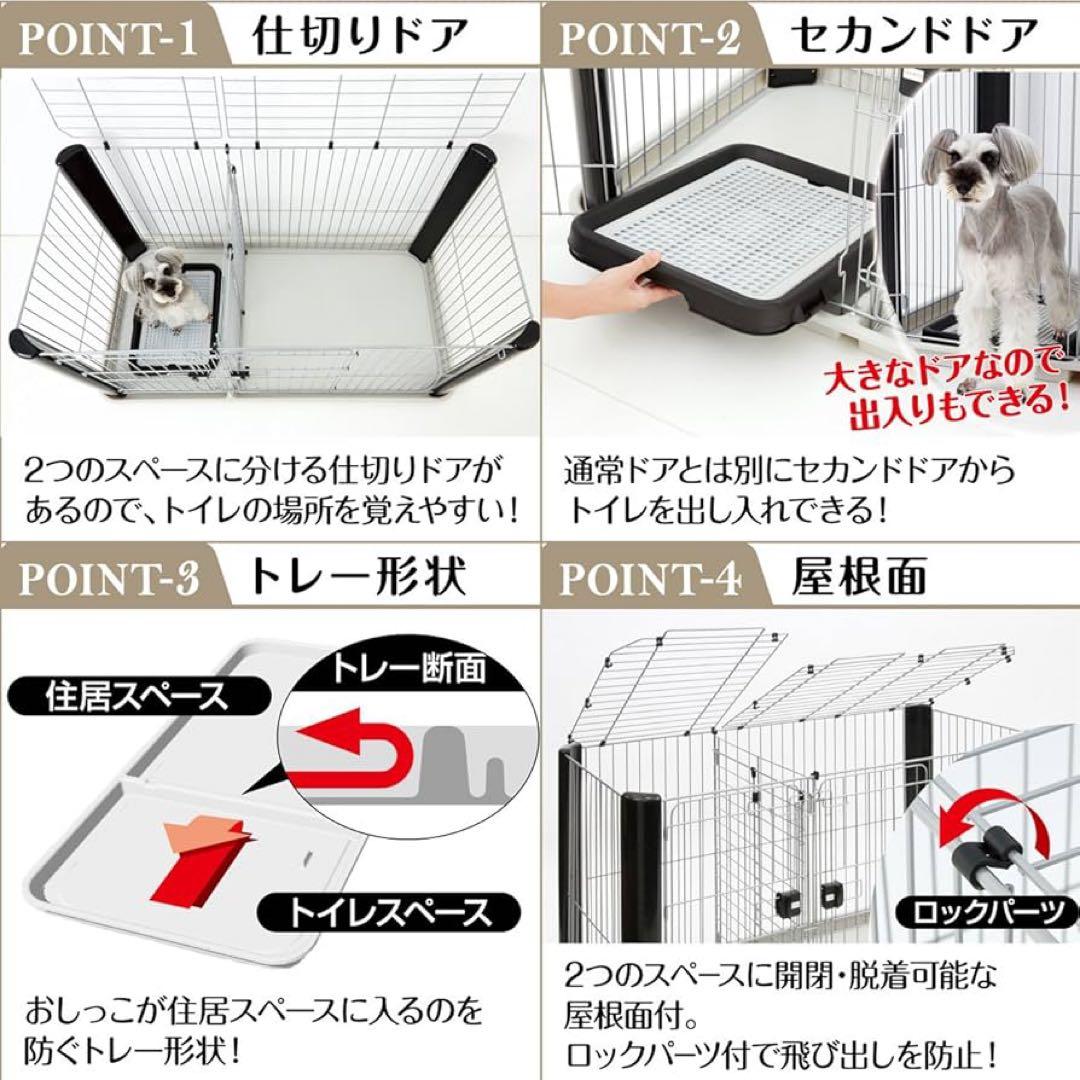 POINT-1 仕切りドア

2つのスペースに分ける仕切りドアがあるので、トイレの場所を覚えやすい!

POINT-2 セカンドドア

大きなドアなので出入りもできる!

通常ドアとは別にセカンドドアからトイレを出し入れできる!

POINT-3 トレー形状

住居スペース

トレー断面

トイレスペース

おしっこが住居スペースに入るのを防ぐトレー形状!

POINT-4 屋根面

ロックパーツ

2つのスペースに開閉・脱着可能な屋根面付。
ロックパーツ付で飛び出しを防止!