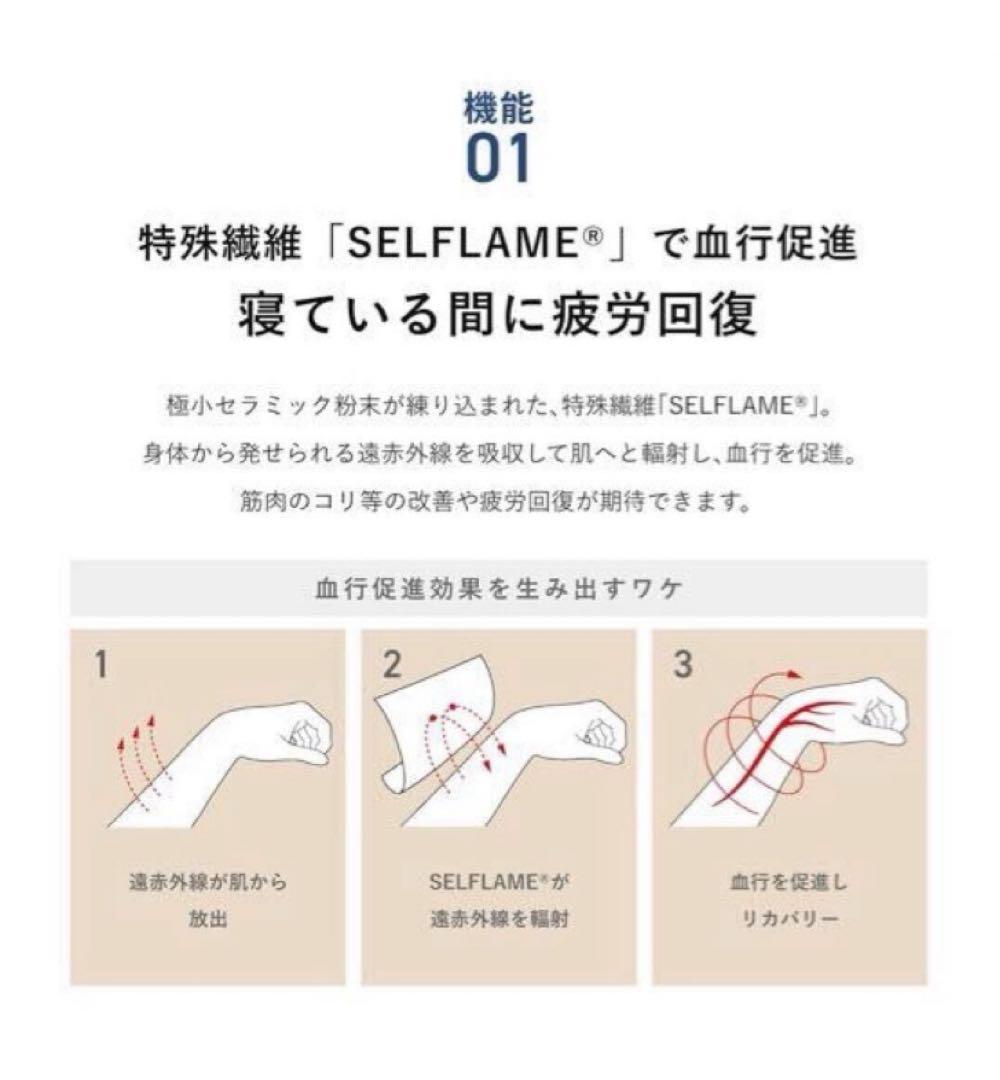 機能
01

特殊繊維「SELFLAME®」で血行促進
寝ている間に疲労回復

極小セラミック粉末が練り込まれた、特殊繊維「SELFLAME®」。
身体から発せられる遠赤外線を吸収して肌へと輻射し、血行を促進。
筋肉のコリ等の改善や疲労回復が期待できます。

血行促進効果を生み出すワケ

1
遠赤外線が肌から放出

2
SELFLAME®が遠赤外線を輻射

3
血行を促進しリカバリー