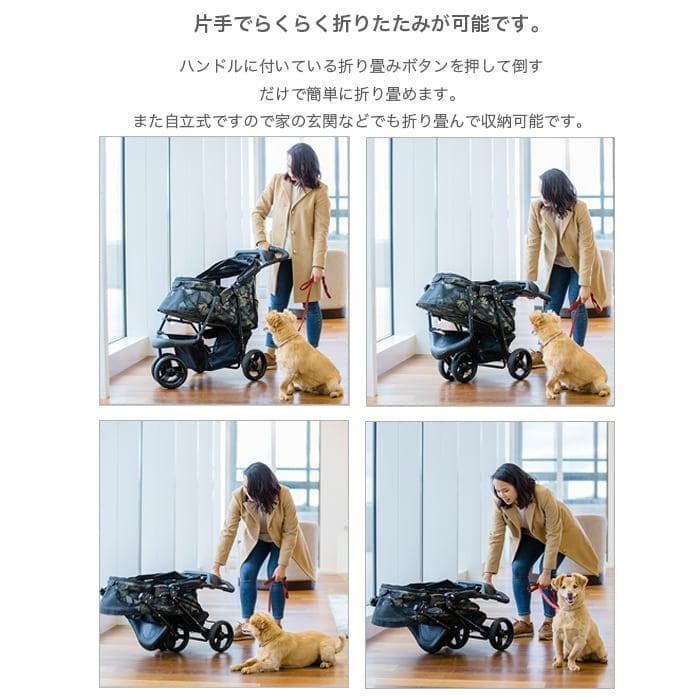 片手でらくらく折りたたみが可能です。

ハンドルに付いている折り畳みボタンを押して倒すだけで簡単に折り畳めます。
また自立式ですので家の玄関などでも折り畳んで収納可能です。