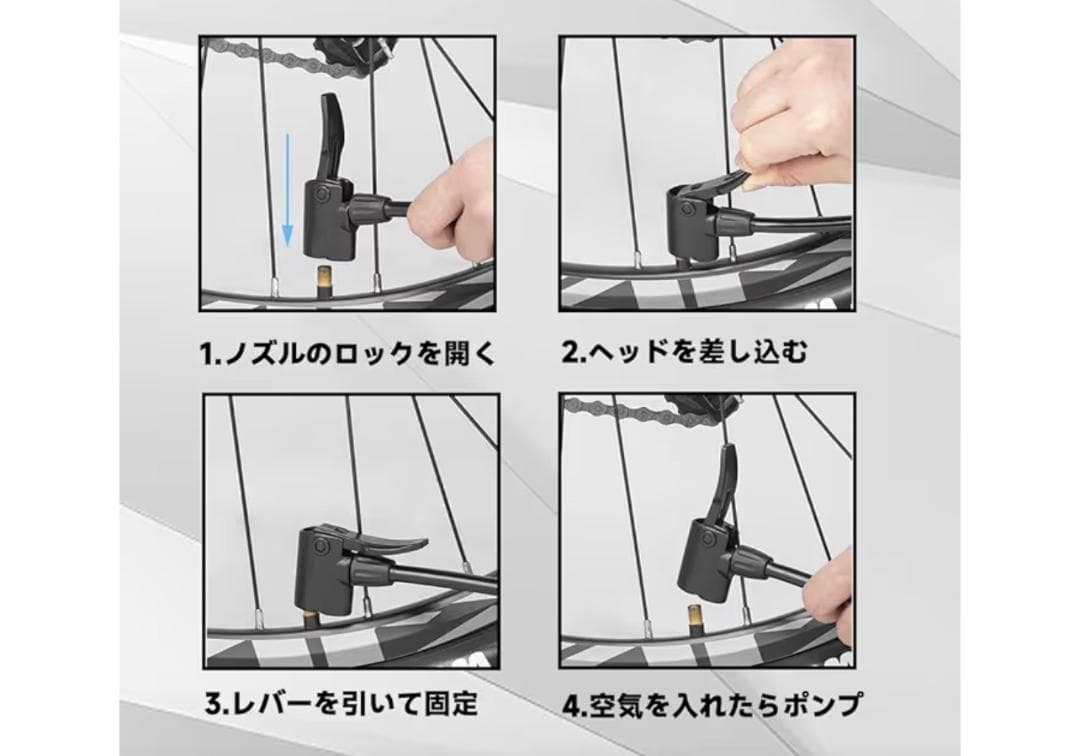 1.ノズルのロックを開く

2.ヘッドを差し込む

3.レバーを引いて固定

4.空気を入れたらポンプ