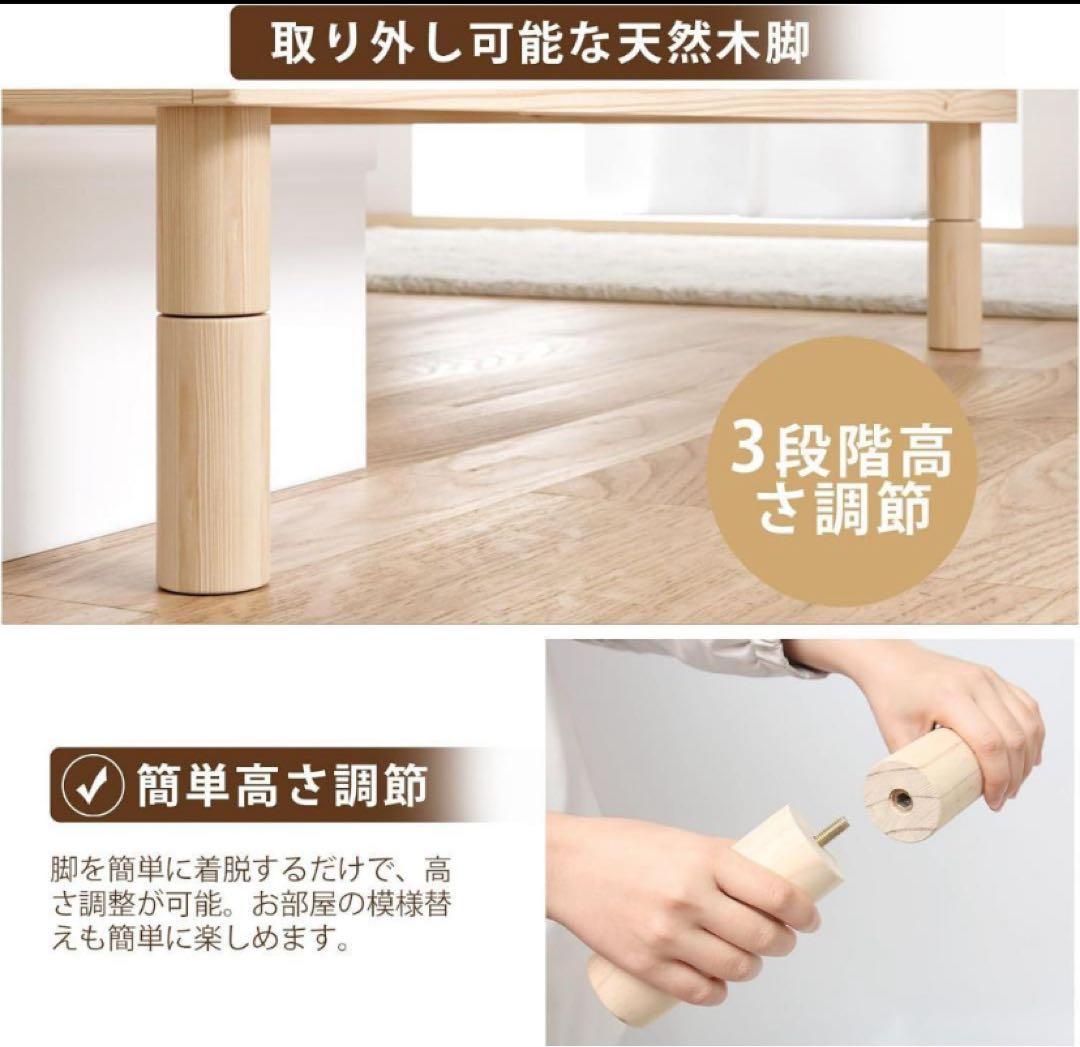 取り外し可能な天然木脚

3段階高さ調節

簡単高さ調節

脚を簡単に着脱するだけで、高さ調整が可能。お部屋の模様替えも簡単に楽しめます。