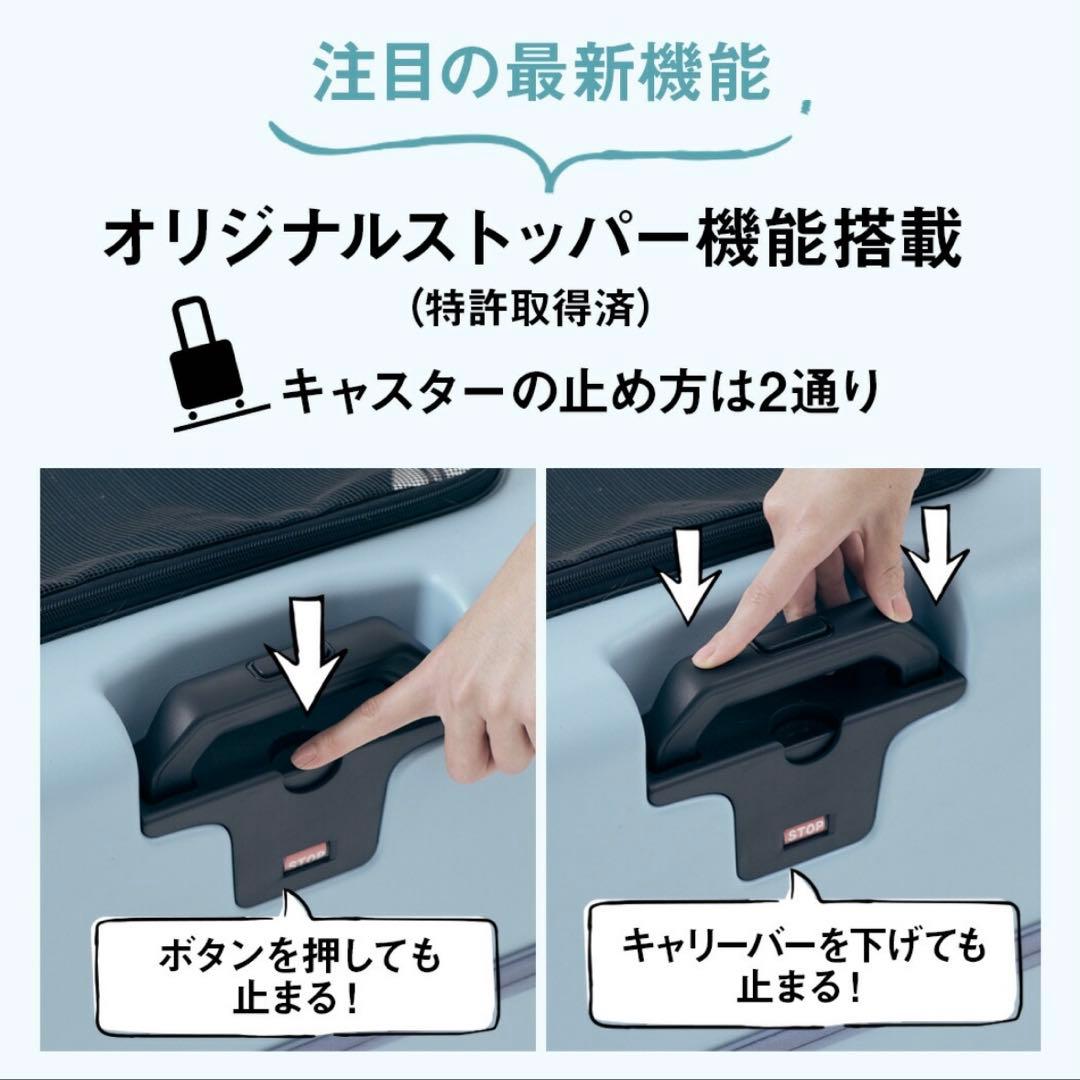 注目の最新機能

オリジナルストッパー機能搭載
(特許取得済)

キャスターの止め方は2通り

STOP

ボタンを押しても止まる!

STOP

キャリーバーを下げても止まる!