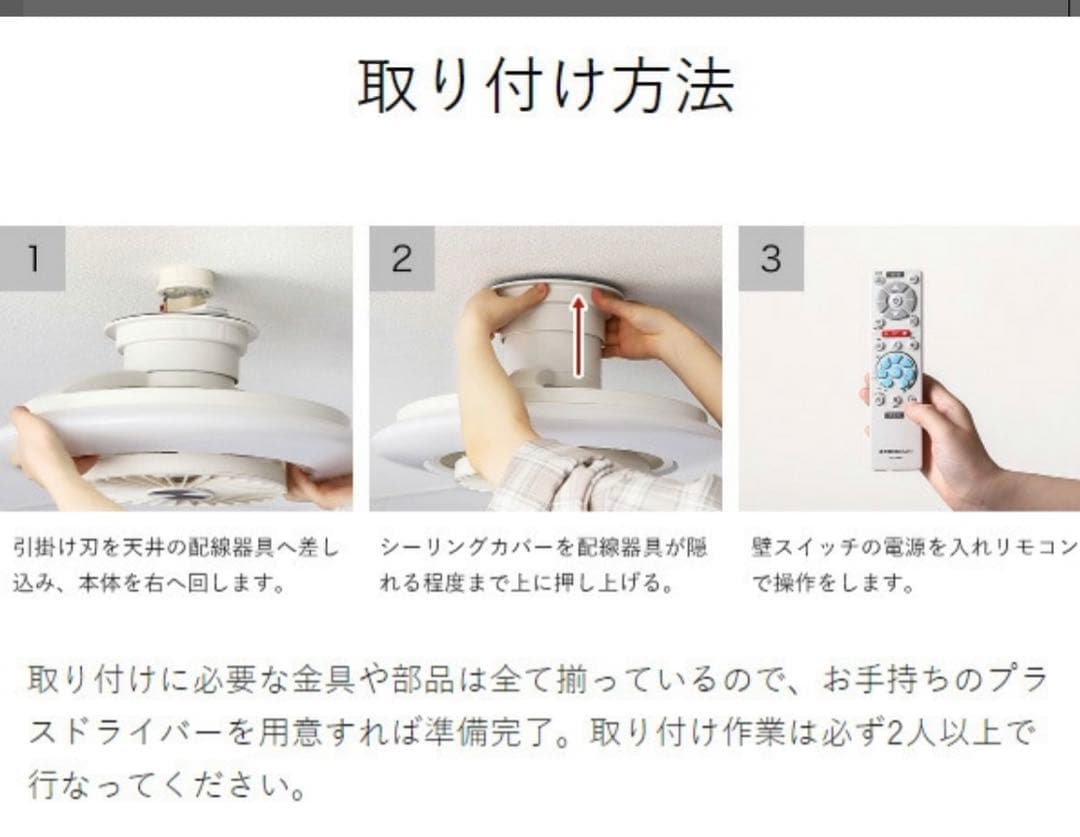 取り付け方法

1

引掛け刃を天井の配線器具へ差し込み、本体を右へ回します。

2

シーリングカバーを配線器具が隠れる程度まで上に押し上げる。

3

壁スイッチの電源を入れリモコンで操作をします。

取り付けに必要な金具や部品は全て揃っているので、お手持ちのプラスドライバーを用意すれば準備完了。取り付け作業は必ず2人以上で行なってください。