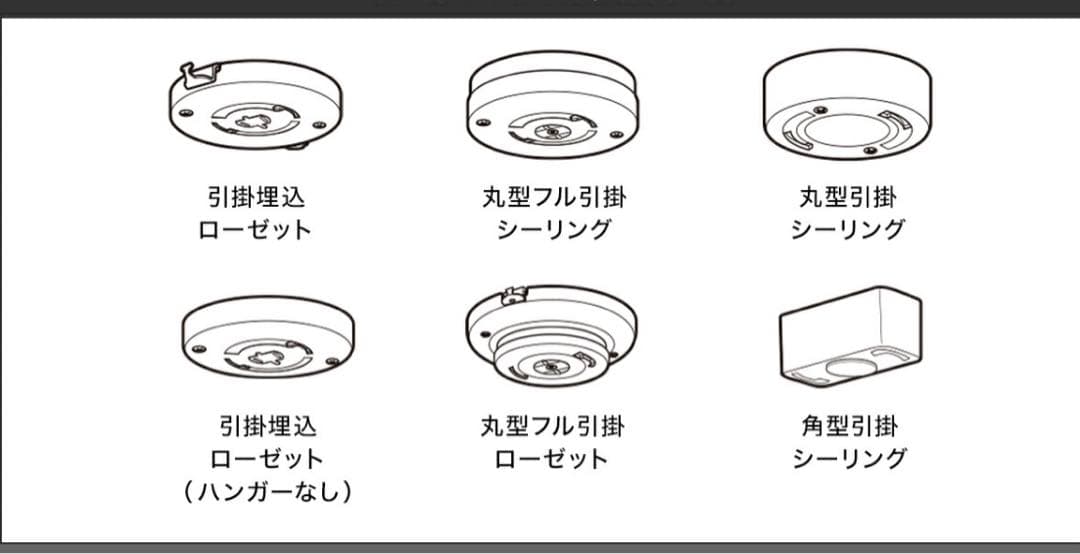 引掛埋込
ローゼット

丸型フル引掛
シーリング

丸型引掛
シーリング

引掛埋込
ローゼット
（ハンガーなし）

丸型フル引掛
ローゼット

角型引掛
シーリング