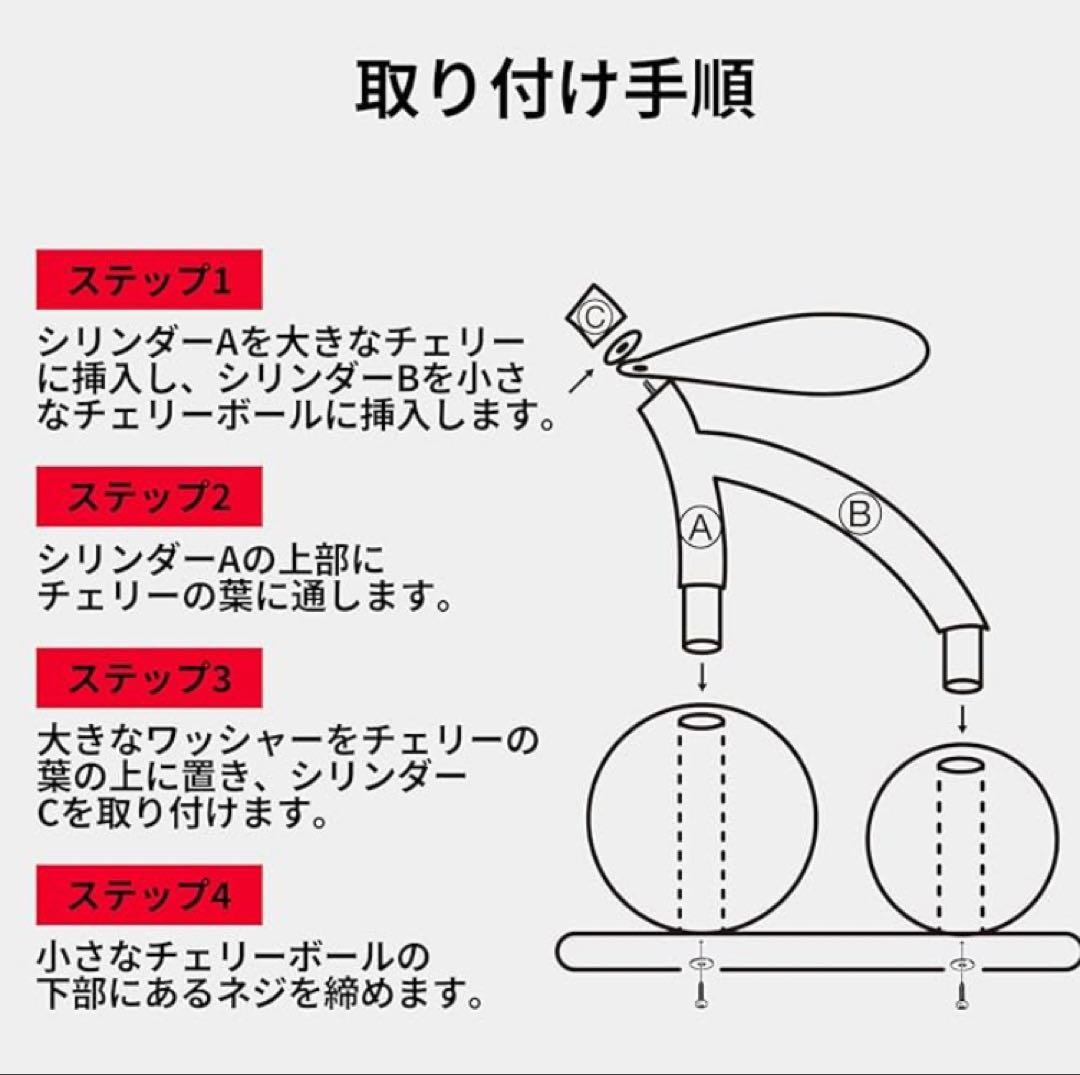 取り付け手順

ステップ1

シリンダーAを大きなチェリーに挿入し、シリンダーBを小さなチェリーボールに挿入します。

ステップ2

シリンダーAの上部にチェリーの葉に通します。

ステップ3

大きなワッシャーをチェリーの葉の上に置き、シリンダーCを取り付けます。

ステップ4

小さなチェリーボールの下部にあるネジを締めます。

C

A

B