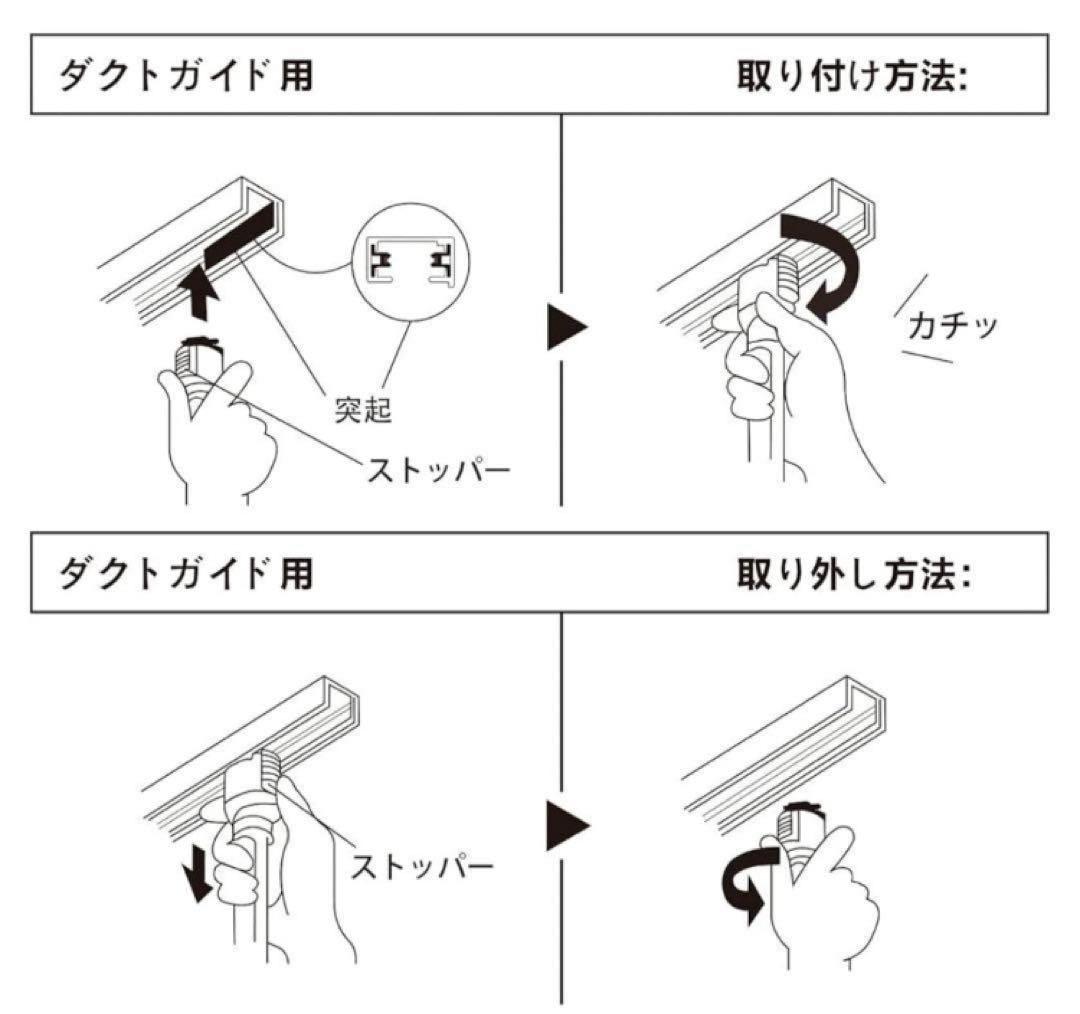 ダクトガイド用

取り付け方法:

突起

ストッパー

カチッ

ダクトガイド用

取り外し方法:

ストッパー