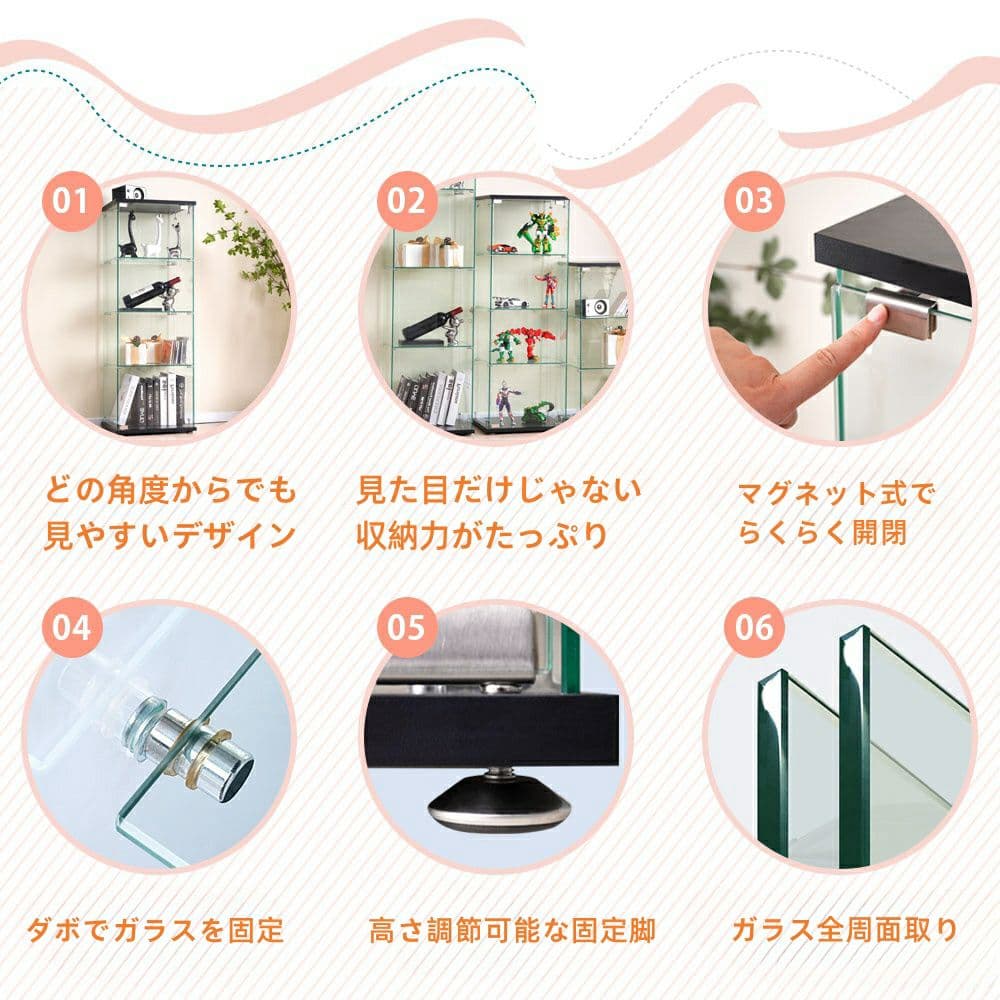 01

どの角度からでも見やすいデザイン

02

見た目だけじゃない収納力がたっぷり

03

マグネット式でらくらく開閉

04

ダボでガラスを固定

05

高さ調節可能な固定脚

06

ガラス全周面取り