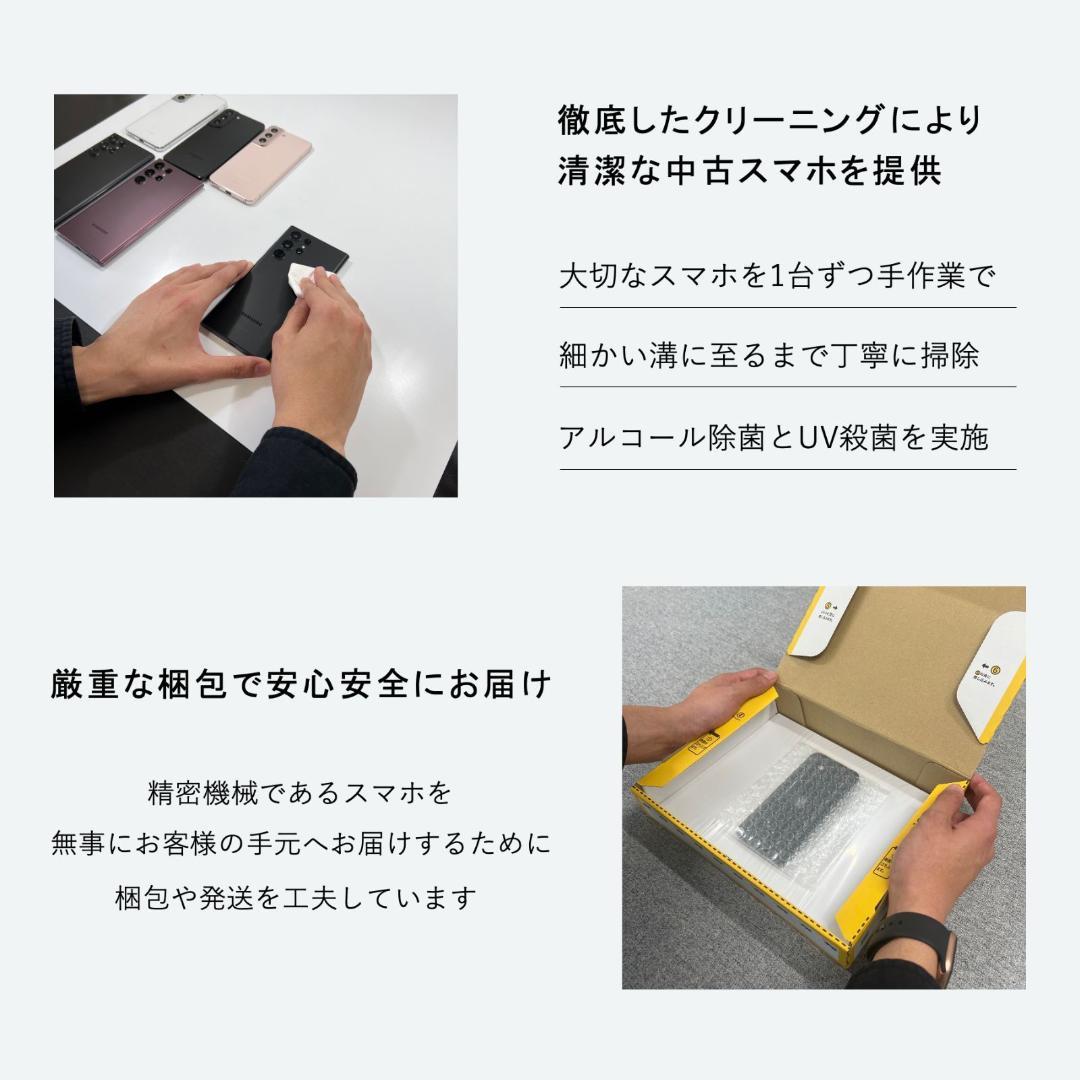 徹底したクリーニングにより
清潔な中古スマホを提供

大切なスマホを1台ずつ手作業で

細かい溝に至るまで丁寧に掃除

アルコール除菌とUV殺菌を実施

厳重な梱包で安心安全にお届け

精密機械であるスマホを
無事にお客様の手元へお届けするために
梱包や発送を工夫しています