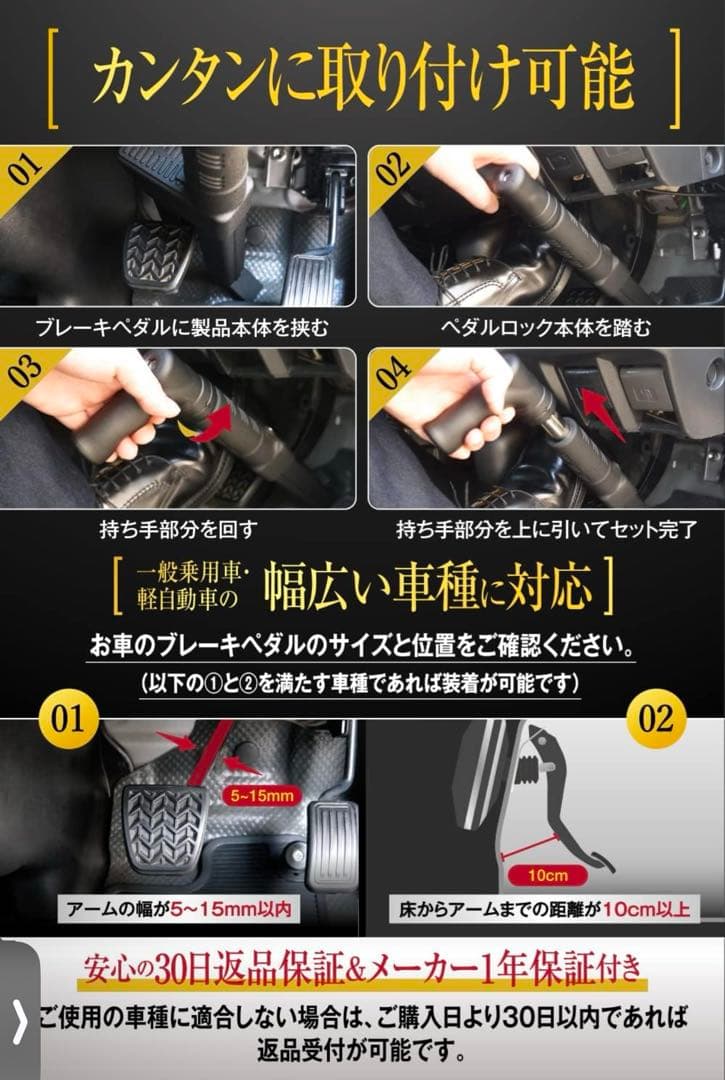 [ カンタンに取り付け可能 ]

01
ブレーキペダルに製品本体を挟む

02
ペダルロック本体を踏む

03
持ち手部分を回す

04
持ち手部分を上に引いてセット完了

[ 一般乗用車・軽自動車の 幅広い車種に対応 ]

お車のブレーキペダルのサイズと位置をご確認ください。
(以下の①と②を満たす車種であれば装着が可能です)

01
5~15mm
アームの幅が5~15mm以内

02
10cm
床からアームまでの距離が10cm以上

安心の30日返品保証&メーカー1年保証付き
ご使用の車種に適合しない場合は、ご購入日より30日以内であれば返品受付が可能です。